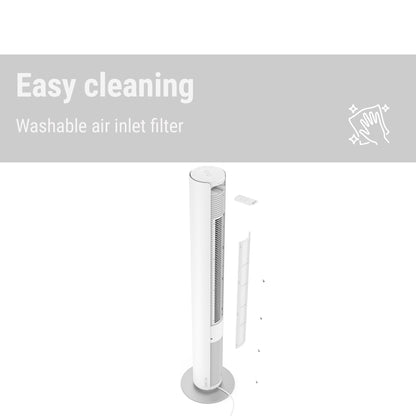 Easy cleaning

Washable air inlet filter